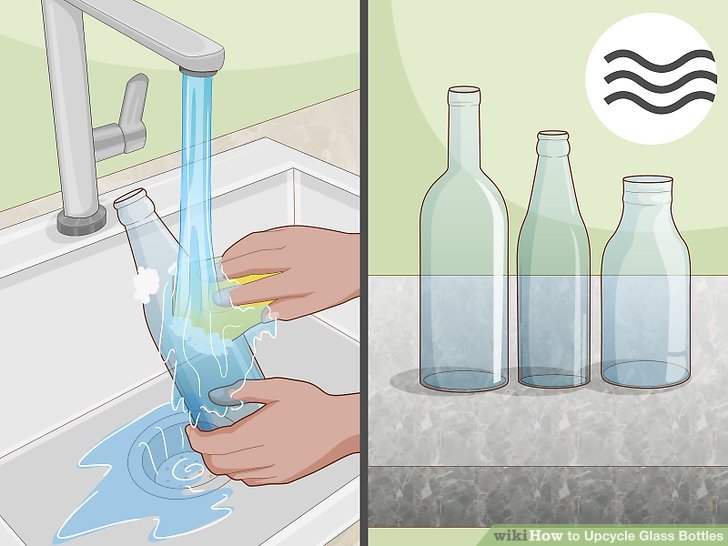 wikiHow to Upcycle Glass Bottles